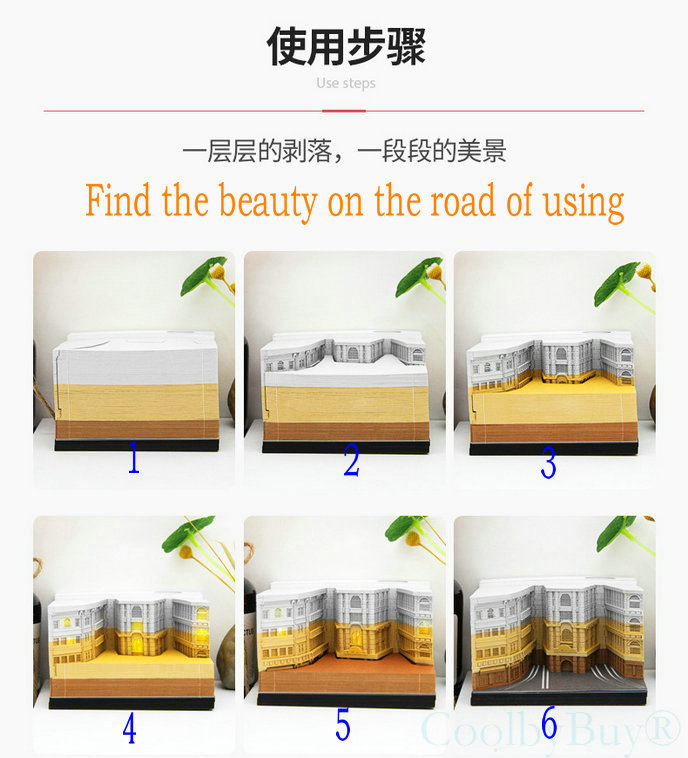 使用步骤
Use steps

一层层的剥落，一段段的美景
Find the beauty on the road of using

1

2

3

4

5

6

CoolbyBuy®